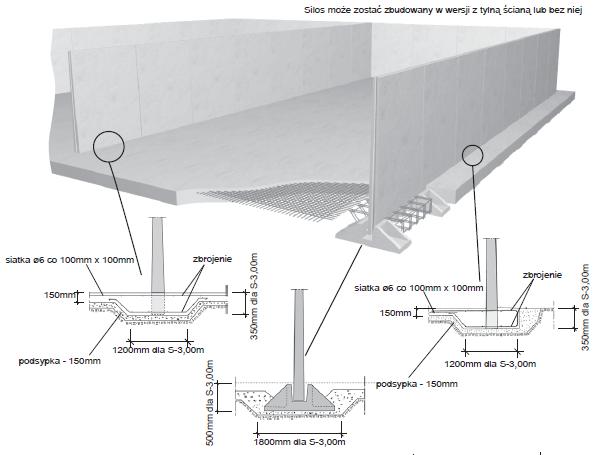 Silos może zostać zbudowany w wersji z tylną ścianą lub bez niej

siatka ø6 co 100mm x 100mm

zbrojenie

150mm

350mm dla S-3,00m

1200mm dla S-3,00m

podsypka - 150mm

500mm dla S-3,00m

1800mm dla S-3,00m

siatka ø6 co 100mm x 100mm

zbrojenie

150mm

350mm dla S-3,00m

1200mm dla S-3,00m

podsypka - 150mm